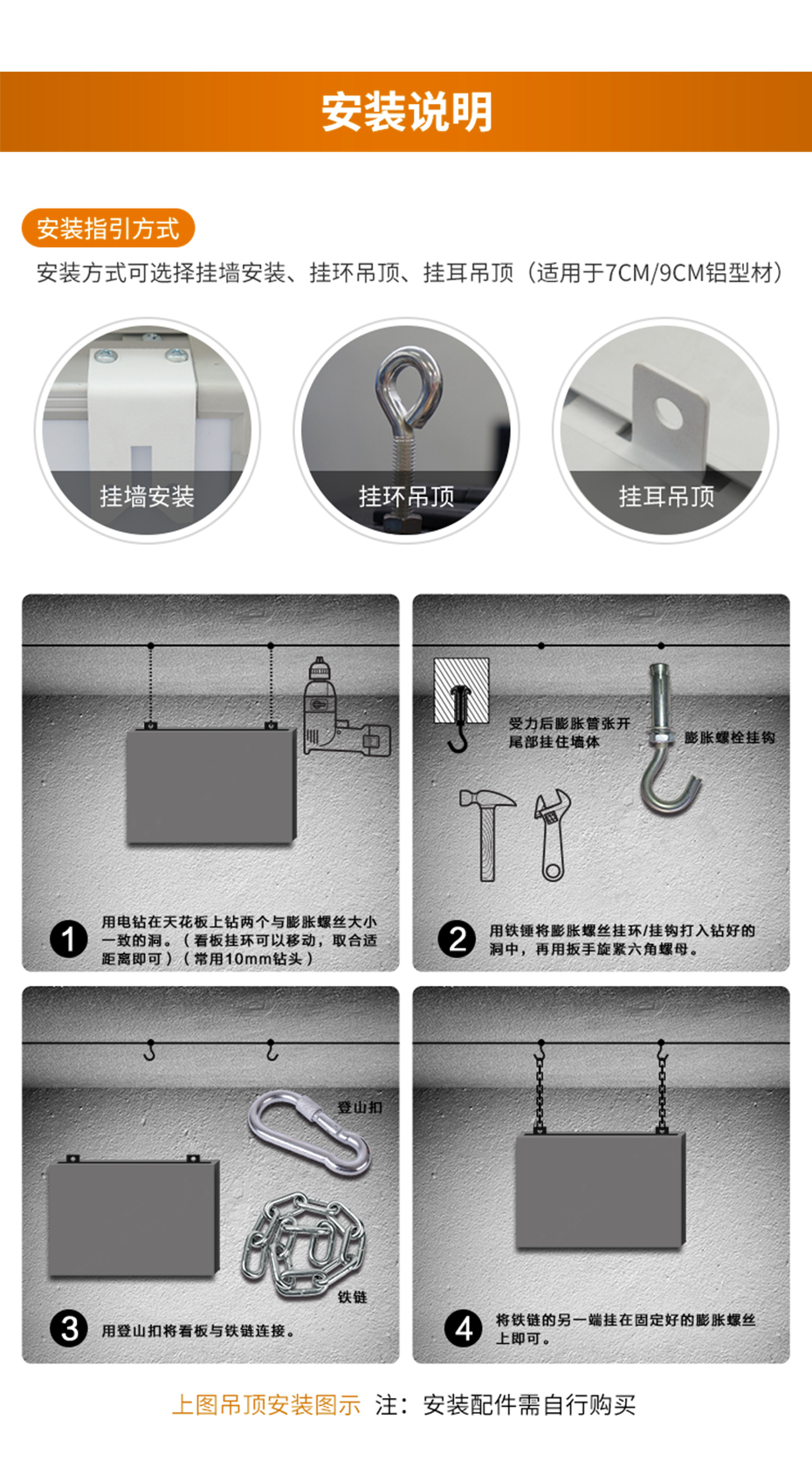 安装说明

安装指引方式

安装方式可选择挂墙安装、挂环吊顶、挂耳吊顶（适用于7CM/9CM铝型材）

挂墙安装

挂环吊顶

挂耳吊顶

1 用电钻在天花板上钻两个与膨胀螺丝大小一致的洞。（看板挂环可以移动，取合适距离即可）（常用10mm钻头）

受力后膨胀管张开尾部挂住墙体

膨胀螺栓挂钩

2 用铁锤将膨胀螺丝挂环/挂钩打入钻好的洞中，再用扳手旋紧六角螺母。

登山扣

铁链

3 用登山扣将看板与铁链连接。

4 将铁链的另一端挂在固定好的膨胀螺丝上即可。

上图吊顶安装图示 注：安装配件需自行购买